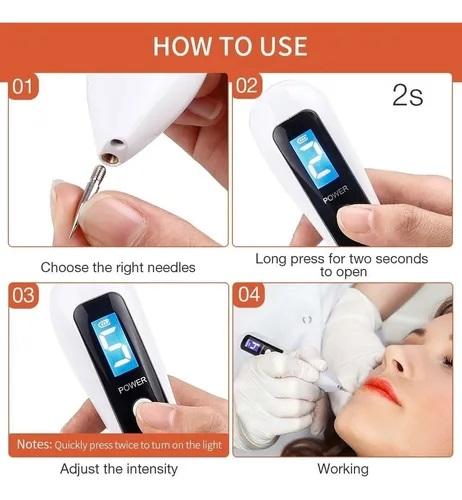 HOW TO USE

01

Choose the right needles

02

2s

2

POWER

Long press for two seconds to open

03

5

POWER

Notes: Quickly press twice to turn on the light

Adjust the intensity

04

Working